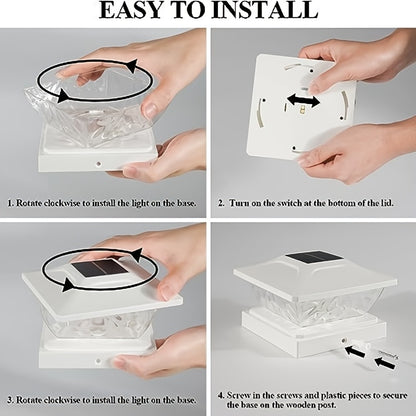 EASY TO INSTALL

1. Rotate clockwise to install the light on the base.

2. Turn on the switch at the bottom of the lid.

3. Rotate clockwise to install the light on the base.

4. Screw in the screws and plastic pieces to secure the base on the wooden post.