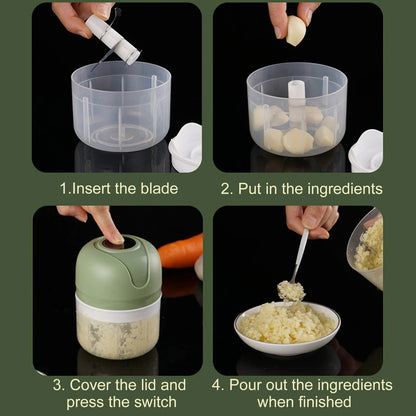 1.Insert the blade

2. Put in the ingredients

3. Cover the lid and press the switch

4. Pour out the ingredients when finished