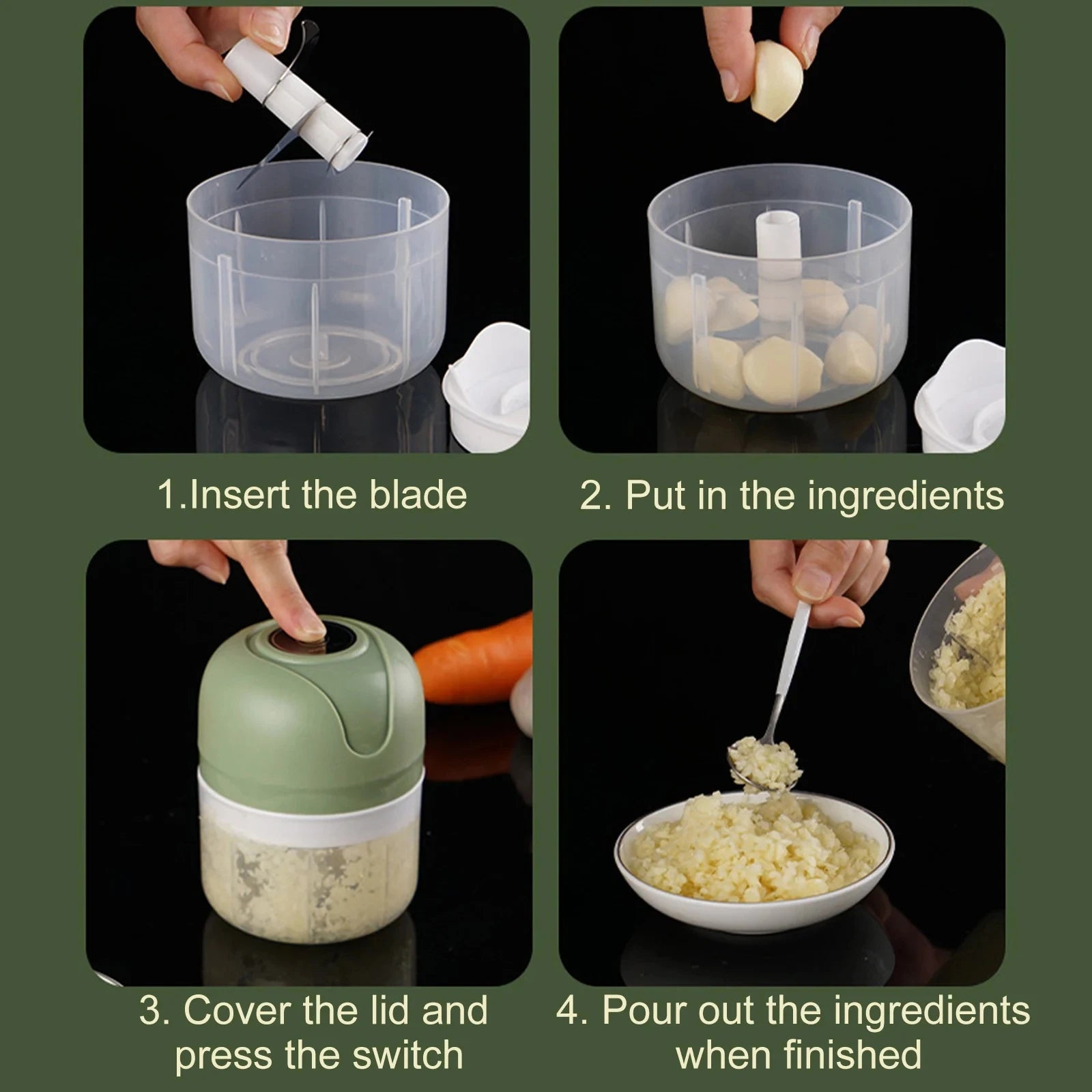 1.Insert the blade

2. Put in the ingredients

3. Cover the lid and press the switch

4. Pour out the ingredients when finished