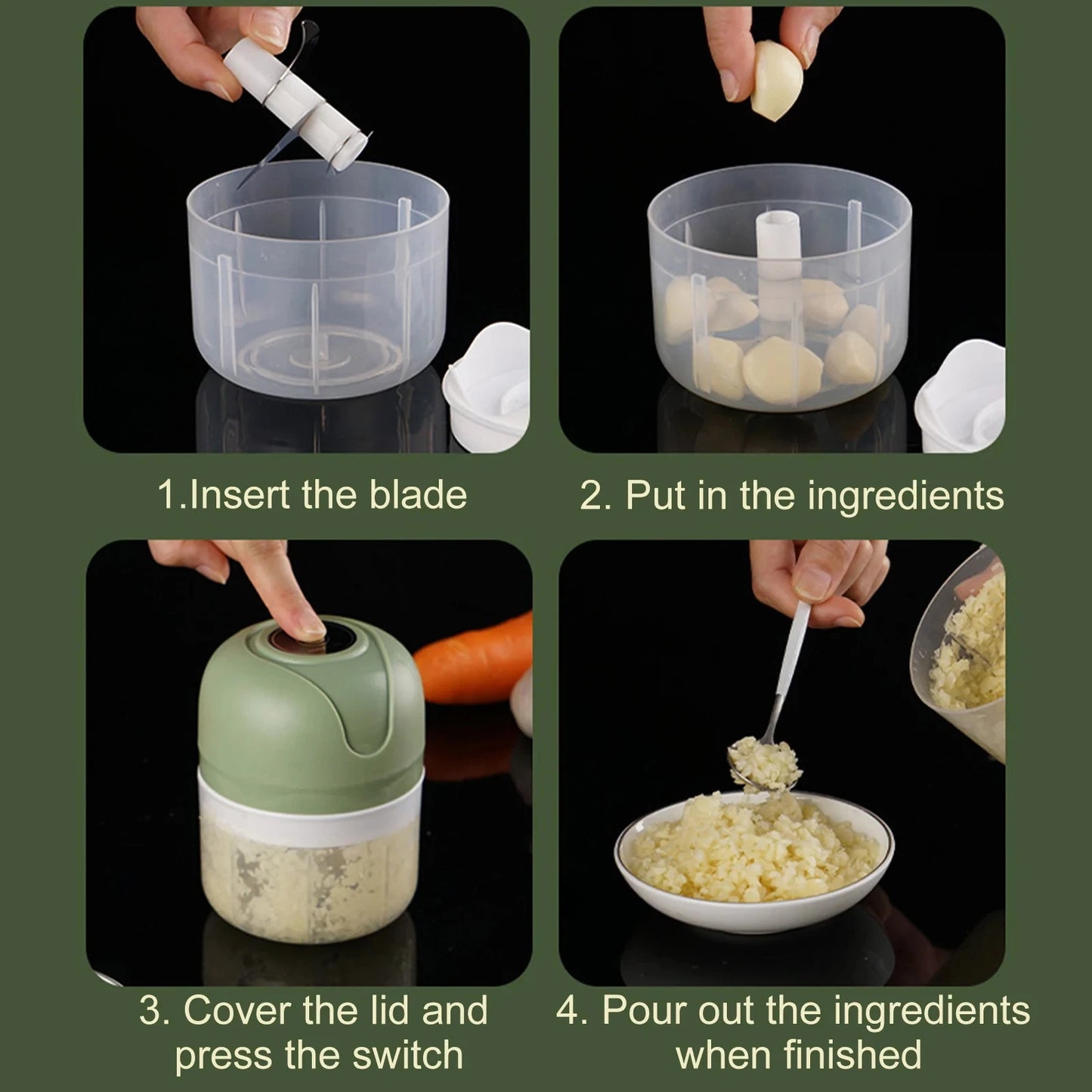 1.Insert the blade

2. Put in the ingredients

3. Cover the lid and press the switch

4. Pour out the ingredients when finished