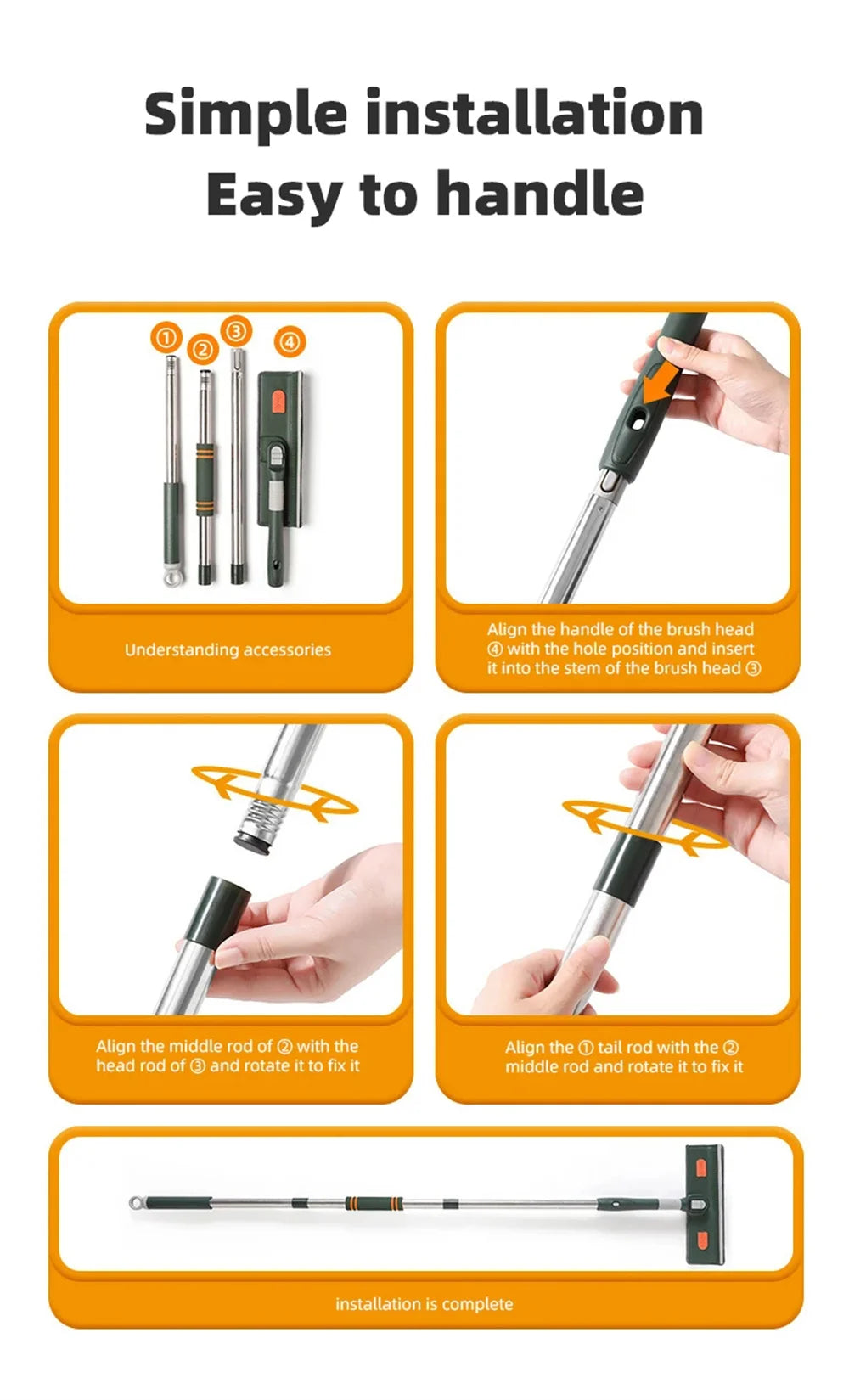 Simple installation
Easy to handle

①
②
③
④

Understanding accessories

Align the handle of the brush head ④ with the hole position and insert it into the stem of the brush head ③

Align the middle rod of ② with the head rod of ③ and rotate it to fix it

Align the ① tail rod with the ② middle rod and rotate it to fix it

installation is complete