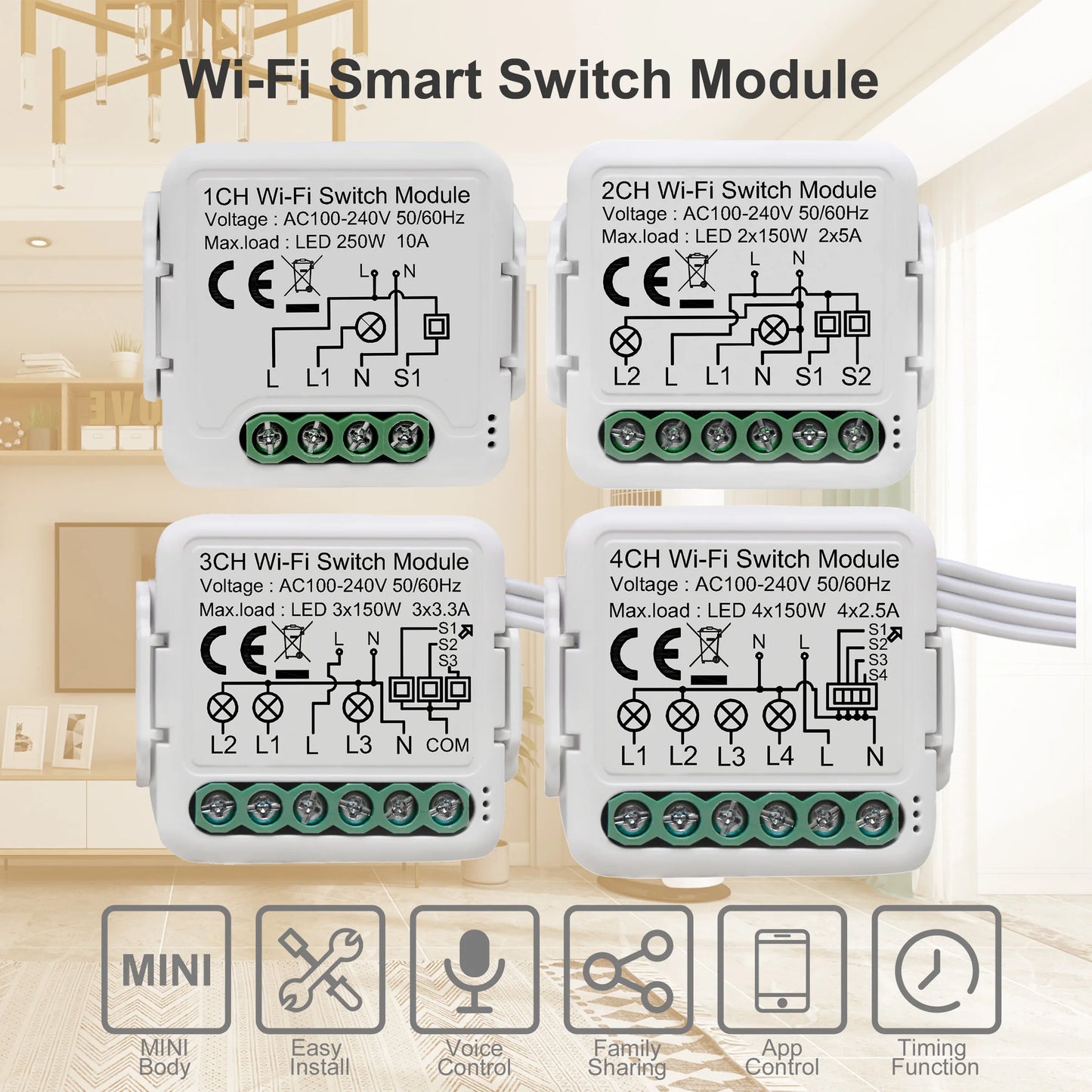 Wi-Fi Smart Switch Module

1CH Wi-Fi Switch Module
Voltage : AC100-240V 50/60Hz
Max.load : LED 250W 10A
CE
L N
L L1 N S1

2CH Wi-Fi Switch Module
Voltage : AC100-240V 50/60Hz
Max.load : LED 2x150W 2x5A
CE
L N
L2 L L1 N S1 S2

3CH Wi-Fi Switch Module
Voltage : AC100-240V 50/60Hz
Max.load : LED 3x150W 3x3.3A
CE
L N
S1 S2 S3
L2 L1 L L3 N COM

4CH Wi-Fi Switch Module
Voltage : AC100-240V 50/60Hz
Max.load : LED 4x150W 4x2.5A
CE
N L
S1 S2 S3 S4
L1 L2 L3 L4 L N

MINI

MINI Body

Easy Install

Voice Control

Family Sharing

App Control

Timing Function