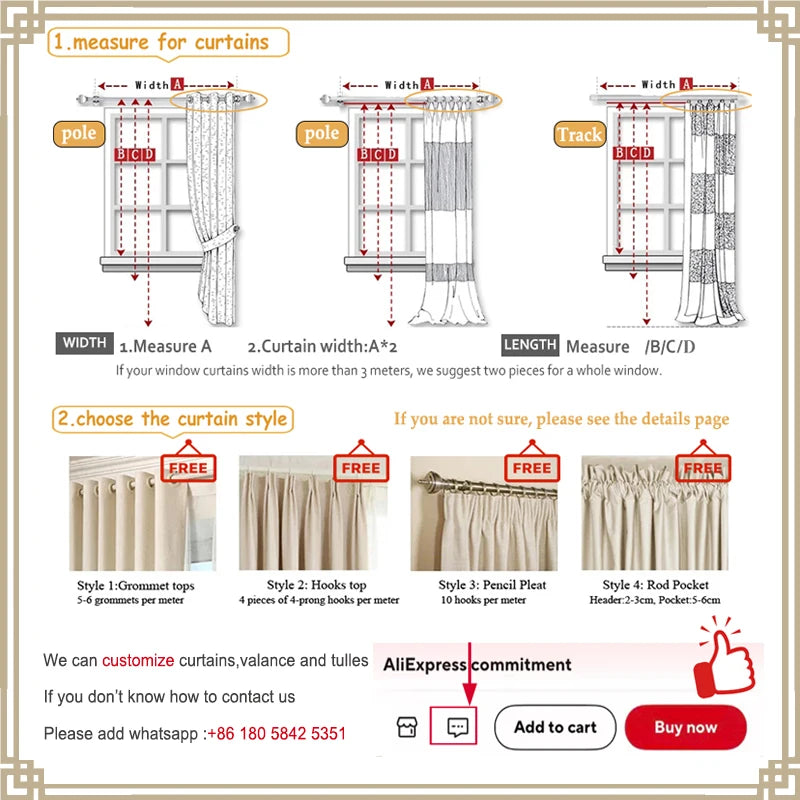 1.measure for curtains

Width A
pole
B C D

Width A
pole
B C D

Width A
Track
B C D

WIDTH 1.Measure A 2.Curtain width:A*2

LENGTH Measure /B/C/D

If your window curtains width is more than 3 meters, we suggest two pieces for a whole window.

2.choose the curtain style

If you are not sure, please see the details page

FREE
Style 1:Grommet tops
5-6 grommets per meter

FREE
Style 2: Hooks top
4 pieces of 4-prong hooks per meter

FREE
Style 3: Pencil Pleat
10 hooks per meter

FREE
Style 4: Rod Pocket
Header:2-3cm, Pocket:5-6cm

We can customize curtains,valance and tulles

If you don't know how to contact us

Please add whatsapp :+86 180 5842 5351

AliExpress commitment

Add to cart

Buy now