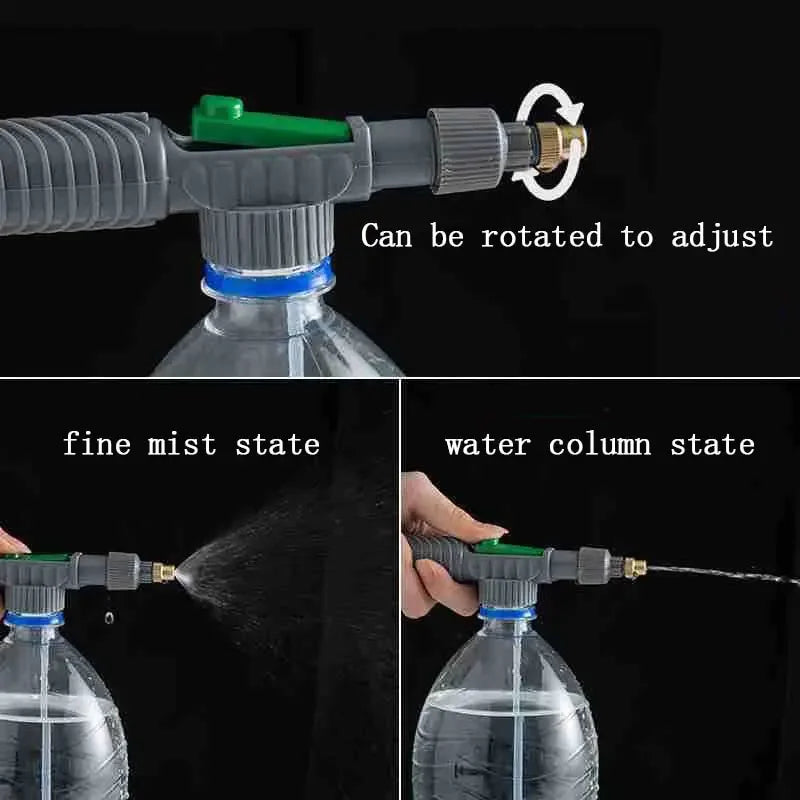 Can be rotated to adjust

fine mist state

water column state