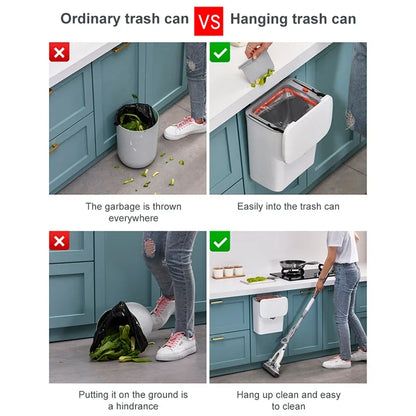 Ordinary trash can VS Hanging trash can

The garbage is thrown everywhere

Easily into the trash can

Putting it on the ground is a hindrance

Hang up clean and easy to clean