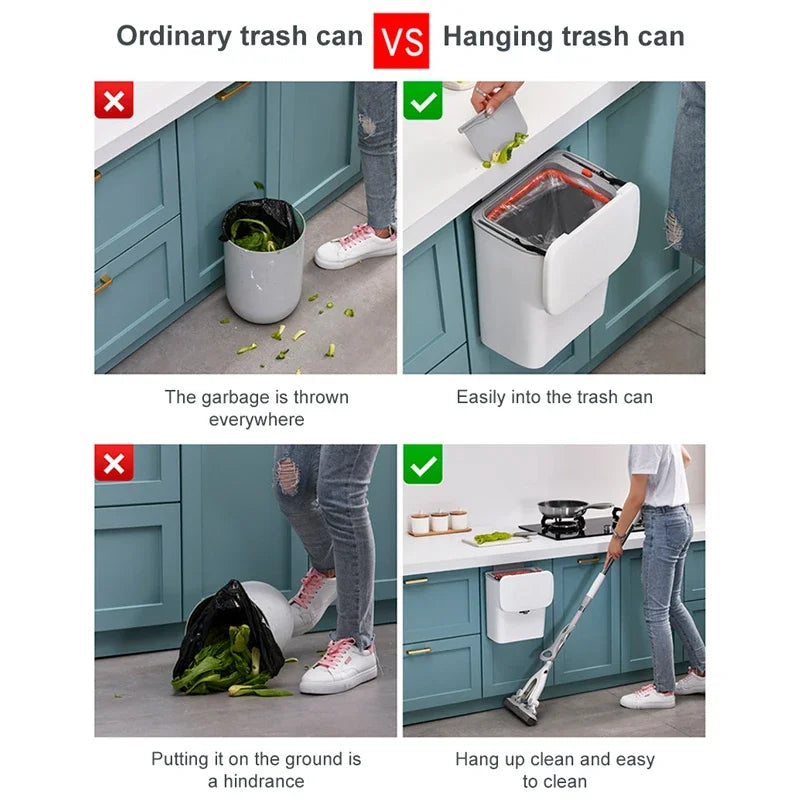 Ordinary trash can VS Hanging trash can

The garbage is thrown everywhere

Easily into the trash can

Putting it on the ground is a hindrance

Hang up clean and easy to clean