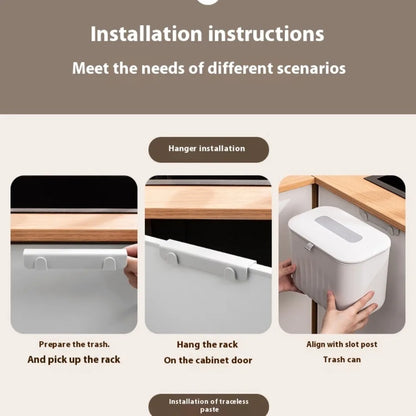 Installation instructions

Meet the needs of different scenarios

Hanger installation

Prepare the trash.
And pick up the rack

Hang the rack
On the cabinet door

Align with slot post
Trash can

Installation of traceless paste