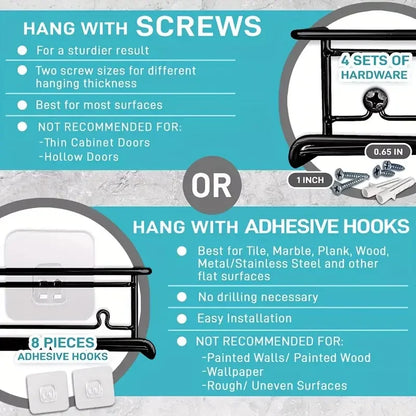 HANG WITH SCREWS

For a sturdier result

Two screw sizes for different hanging thickness

Best for most surfaces

NOT RECOMMENDED FOR:
-Thin Cabinet Doors
-Hollow Doors

4 SETS OF HARDWARE

0.65 IN

1 INCH

OR

HANG WITH ADHESIVE HOOKS

Best for Tile, Marble, Plank, Wood, Metal/Stainless Steel and other flat surfaces

No drilling necessary

Easy Installation

NOT RECOMMENDED FOR:
-Painted Walls/ Painted Wood
-Wallpaper
-Rough/ Uneven Surfaces

8 PIECES
ADHESIVE HOOKS