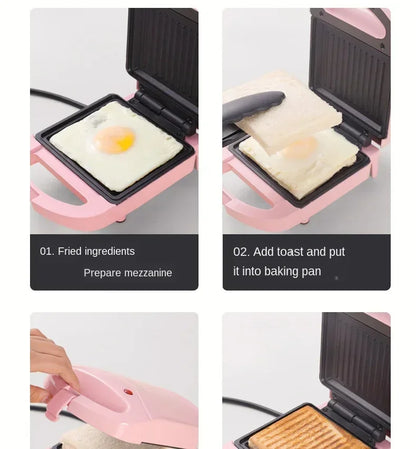 01. Fried ingredients

Prepare mezzanine

02. Add toast and put it into baking pan