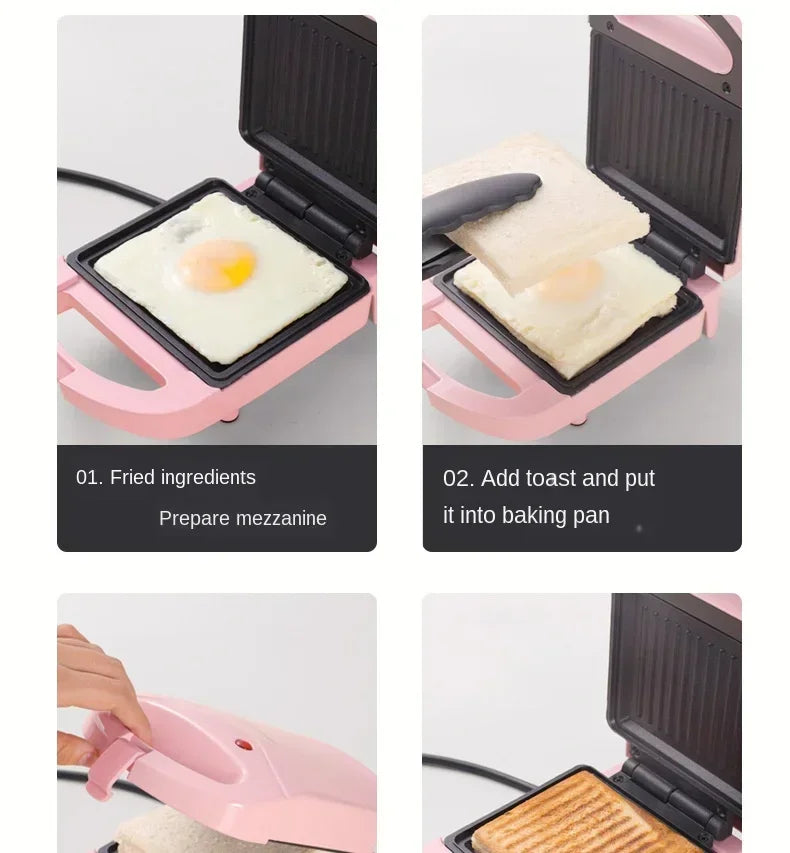 01. Fried ingredients

Prepare mezzanine

02. Add toast and put it into baking pan