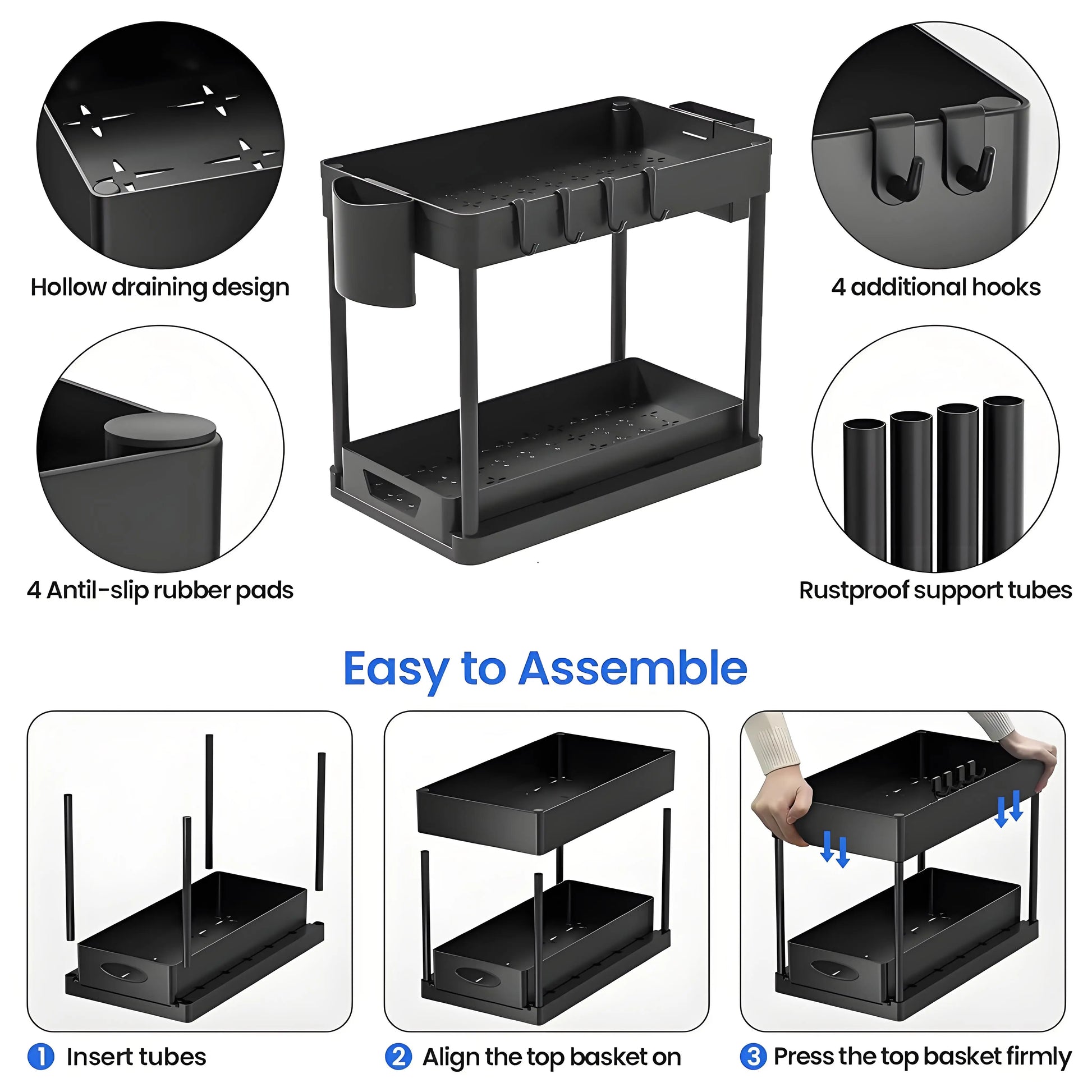 Hollow draining design

4 additional hooks

4 Antil-slip rubber pads

Rustproof support tubes

Easy to Assemble

1 Insert tubes

2 Align the top basket on

3 Press the top basket firmly