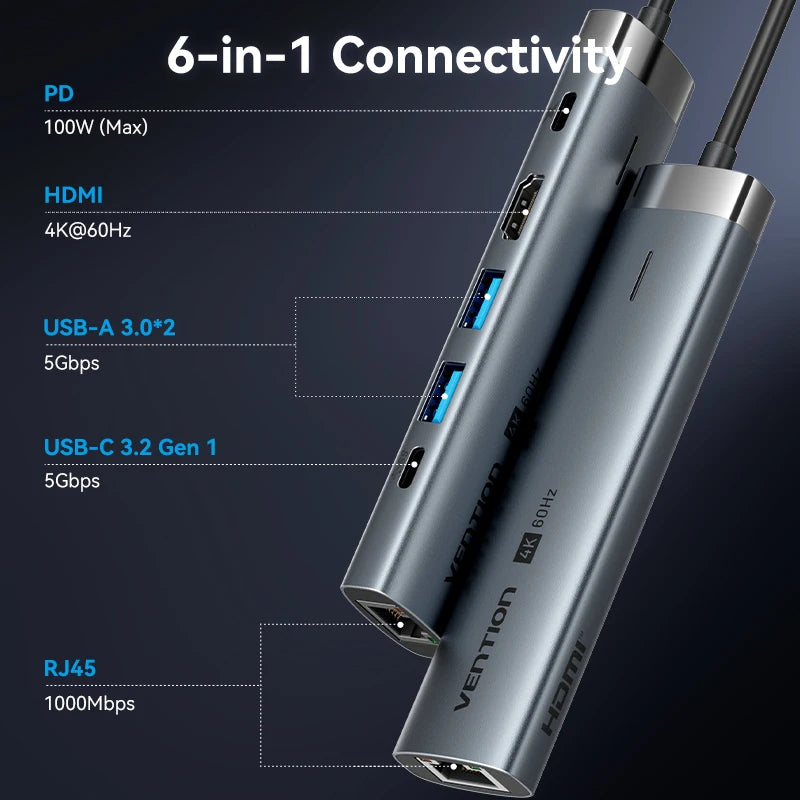 6-in-1 Connectivity

PD
100W (Max)

HDMI
4K@60Hz

USB-A 3.0*2
5Gbps

USB-C 3.2 Gen 1
5Gbps

RJ45
1000Mbps

VENTION
4K 60Hz

VENTION
4K 60Hz
HDMI