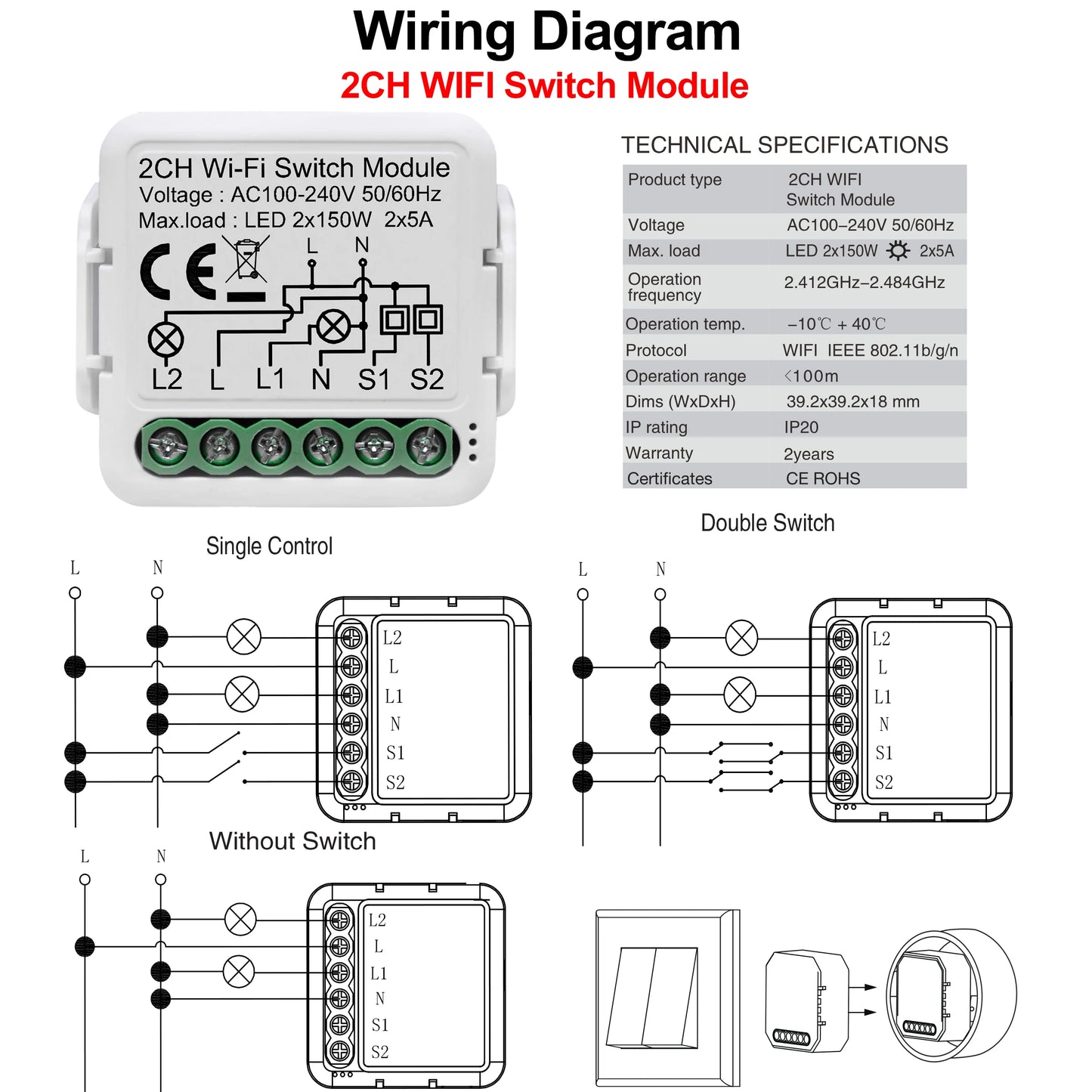 Wiring Diagram
2CH WIFI Switch Module

2CH Wi-Fi Switch Module
Voltage : AC100-240V 50/60Hz
Max.load : LED 2x150W 2x5A
CE
L N
L2 L L1 N S1 S2

TECHNICAL SPECIFICATIONS

| Product type | 2CH WIFI Switch Module |
|---|---|
| Voltage | AC100–240V 50/60Hz |
| Max. load | LED 2x150W 2x5A |
| Operation frequency | 2.412GHz–2.484GHz |
| Operation temp. | –10℃ + 40℃ |
| Protocol | WIFI IEEE 802.11b/g/n |
| Operation range | <100m |
| Dims (WxDxH) | 39.2x39.2x18 mm |
| IP rating | IP20 |
| Warranty | 2years |
| Certificates | CE ROHS |

Single Control
L N
L2
L
L1
N
S1
S2

Double Switch
L N
L2
L
L1
N
S1
S2

Without Switch
L N
L2
L
L1
N
S1
S2