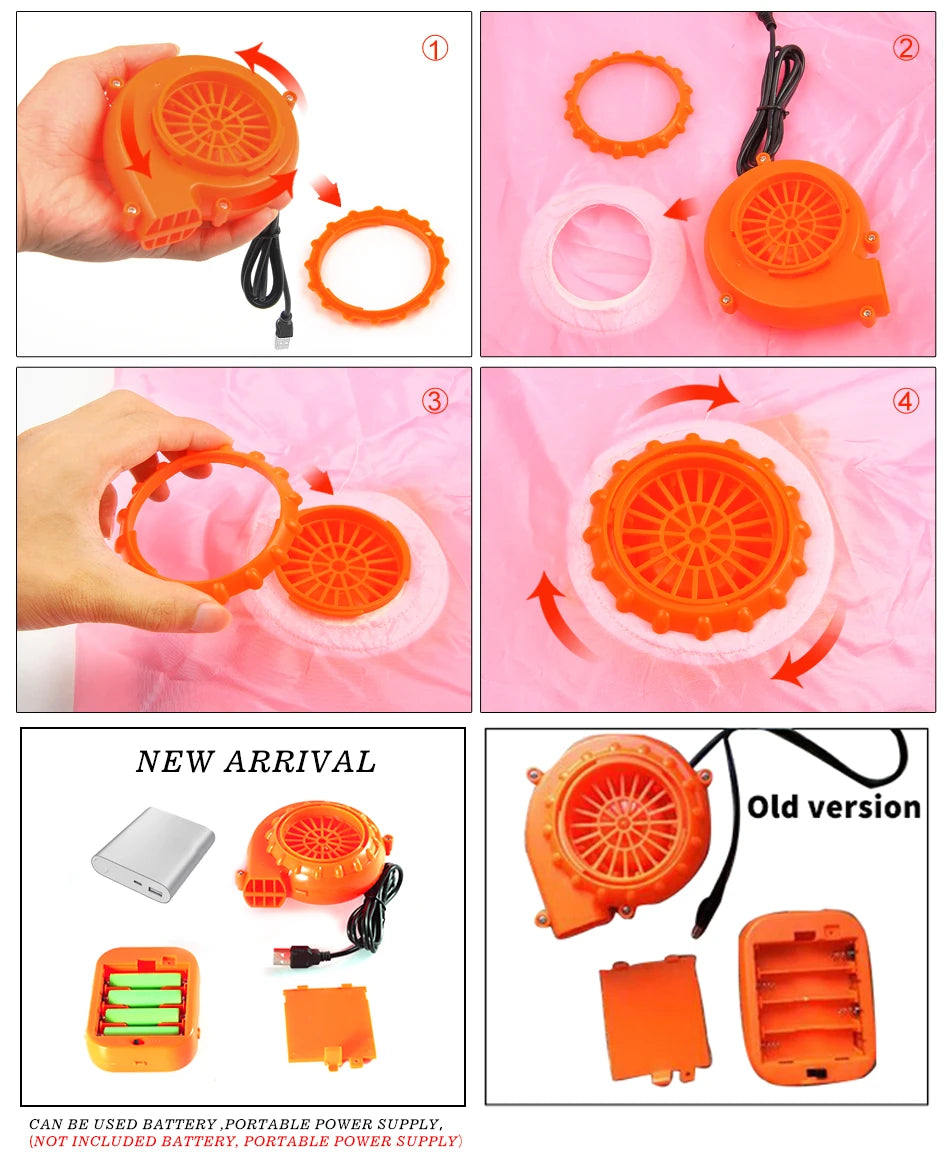 ①

②

③

④

NEW ARRIVAL

Old version

CAN BE USED BATTERY ,PORTABLE POWER SUPPLY,
(NOT INCLUDED BATTERY, PORTABLE POWER SUPPLY)