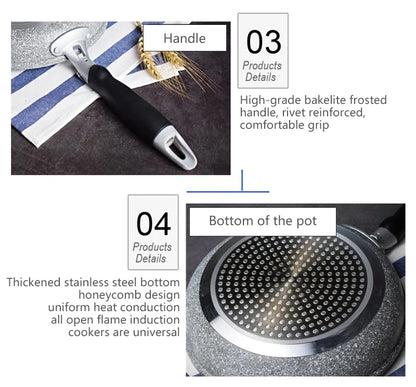 Handle

03
Products Details

High-grade bakelite frosted handle, rivet reinforced, comfortable grip

04
Products Details

Bottom of the pot

Thickened stainless steel bottom
honeycomb design
uniform heat conduction
all open flame induction
cookers are universal