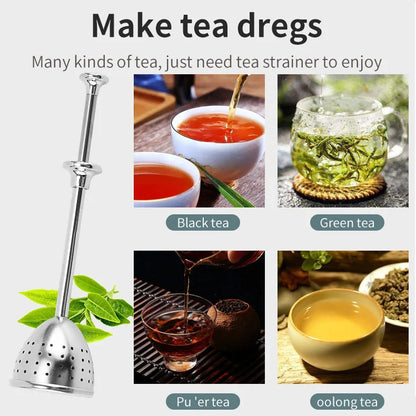 Make tea dregs

Many kinds of tea, just need tea strainer to enjoy

Black tea

Green tea

Pu 'er tea

oolong tea