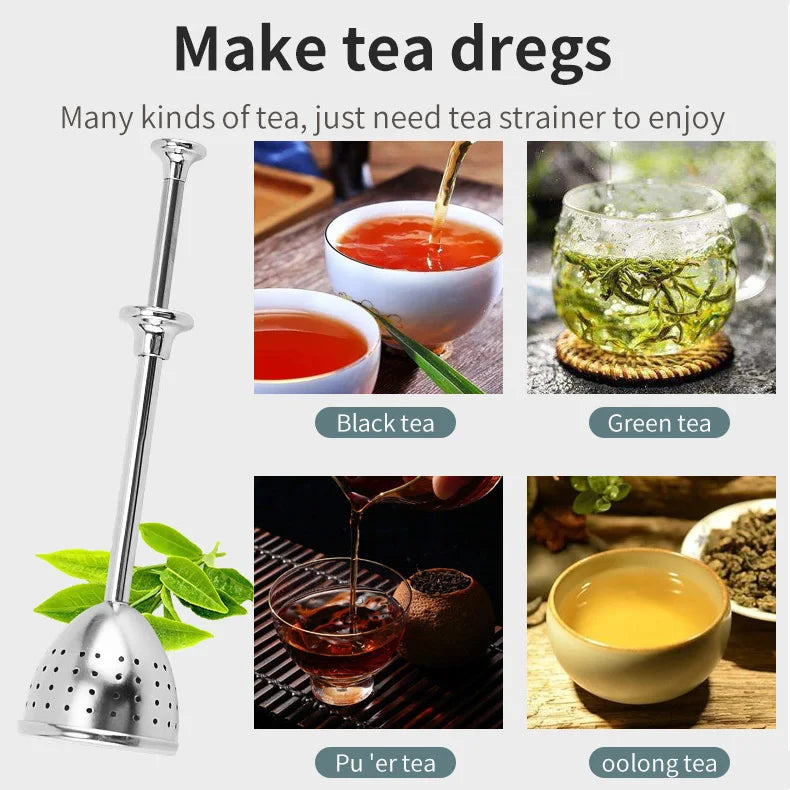 Make tea dregs

Many kinds of tea, just need tea strainer to enjoy

Black tea

Green tea

Pu 'er tea

oolong tea