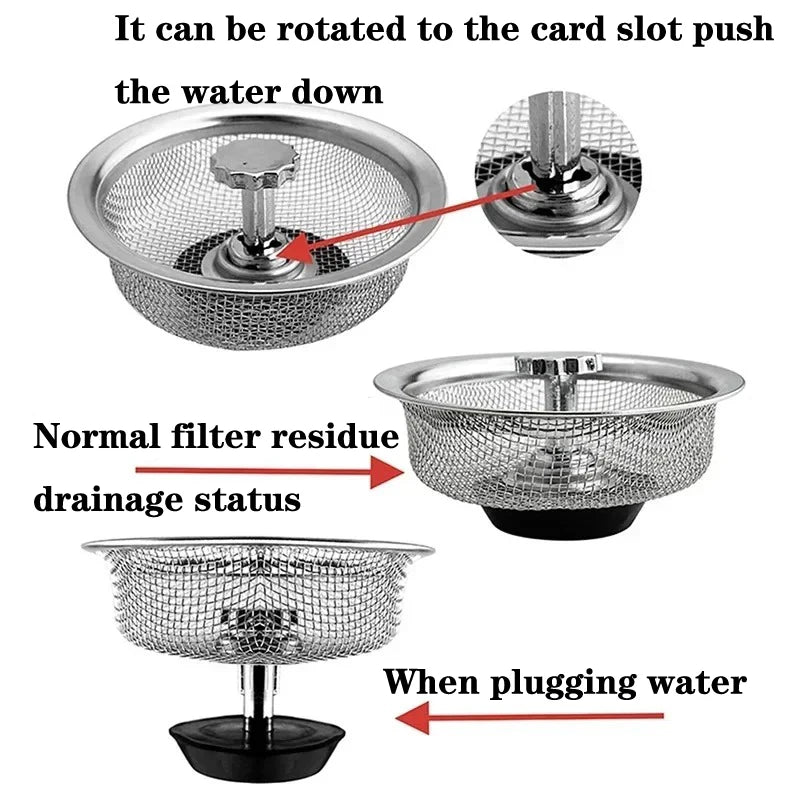 It can be rotated to the card slot push the water down

Normal filter residue drainage status

When plugging water