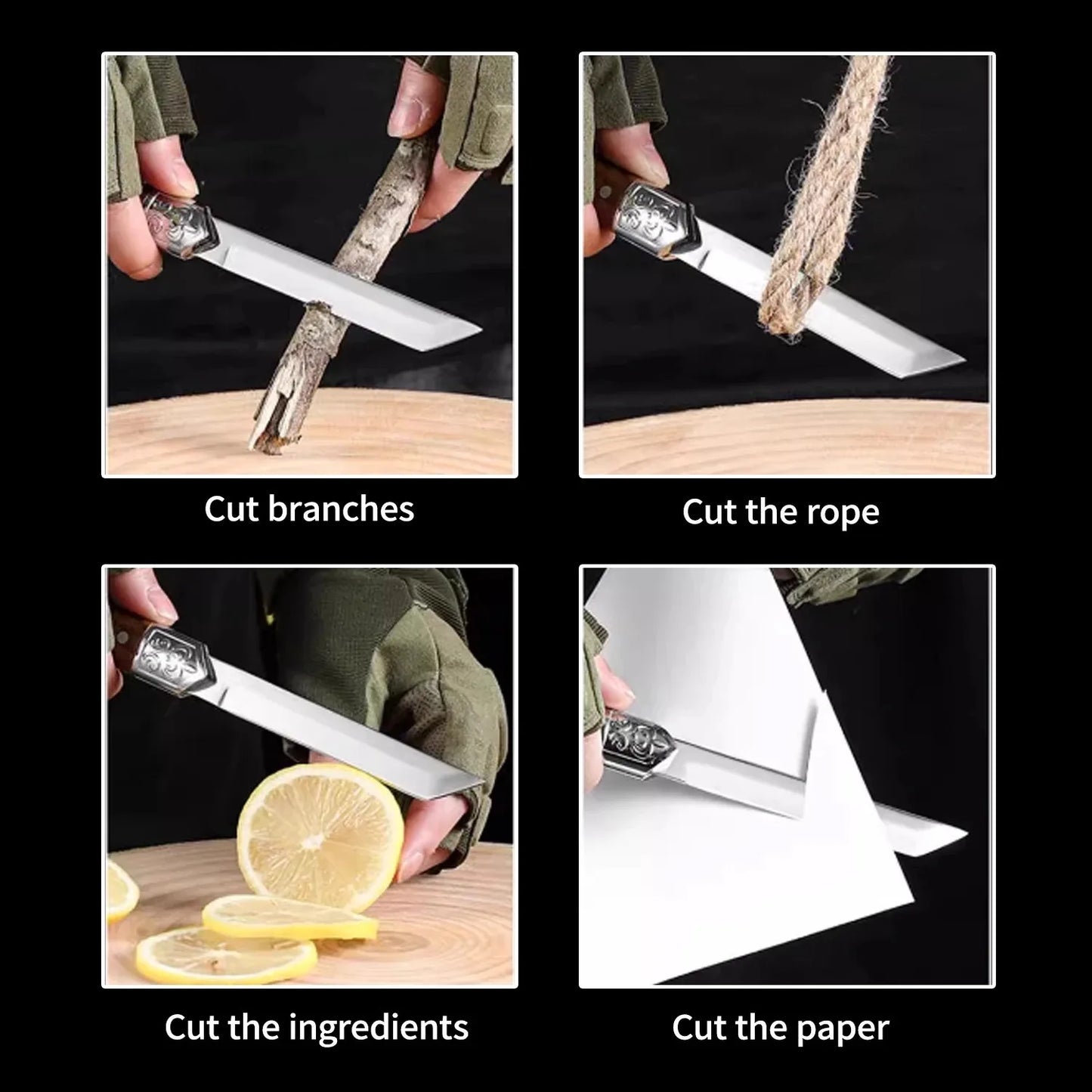 Cut branches

Cut the rope

Cut the ingredients

Cut the paper