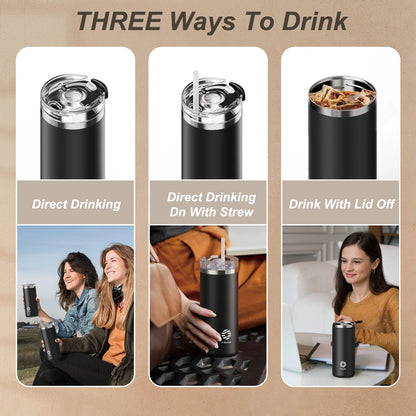 THREE Ways To Drink

Direct Drinking

Direct Drinking Dn With Strew

Drink With Lid Off