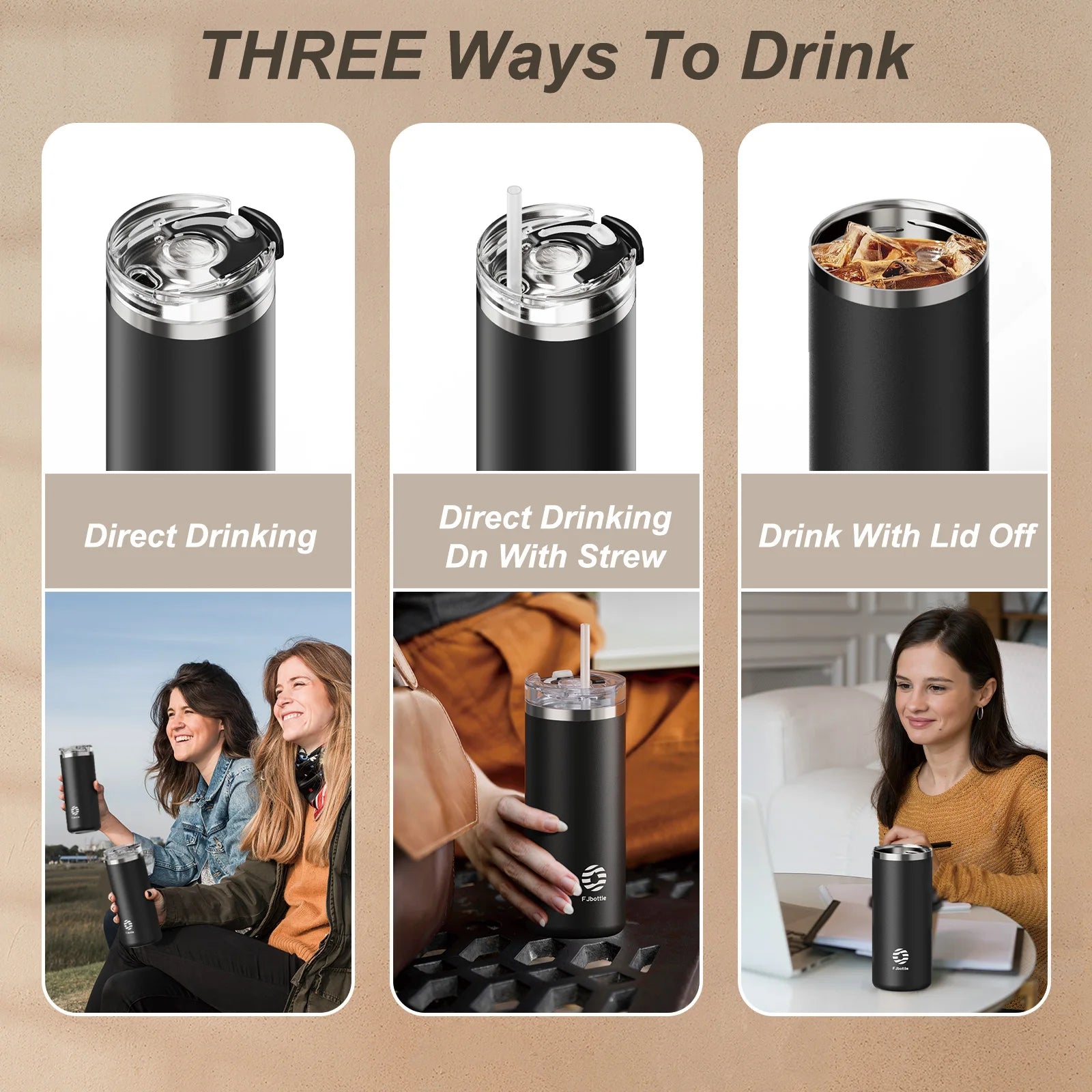 THREE Ways To Drink

Direct Drinking

Direct Drinking Dn With Strew

Drink With Lid Off

FJbottle

FJbottle