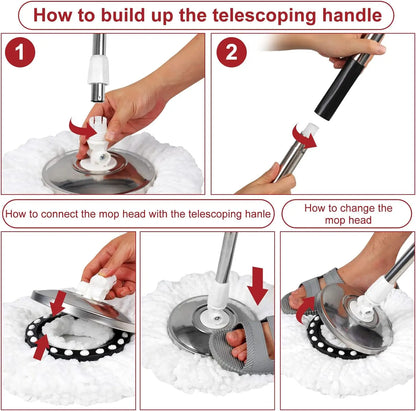 How to build up the telescoping handle

1

2

How to connect the mop head with the telescoping hanle

How to change the mop head