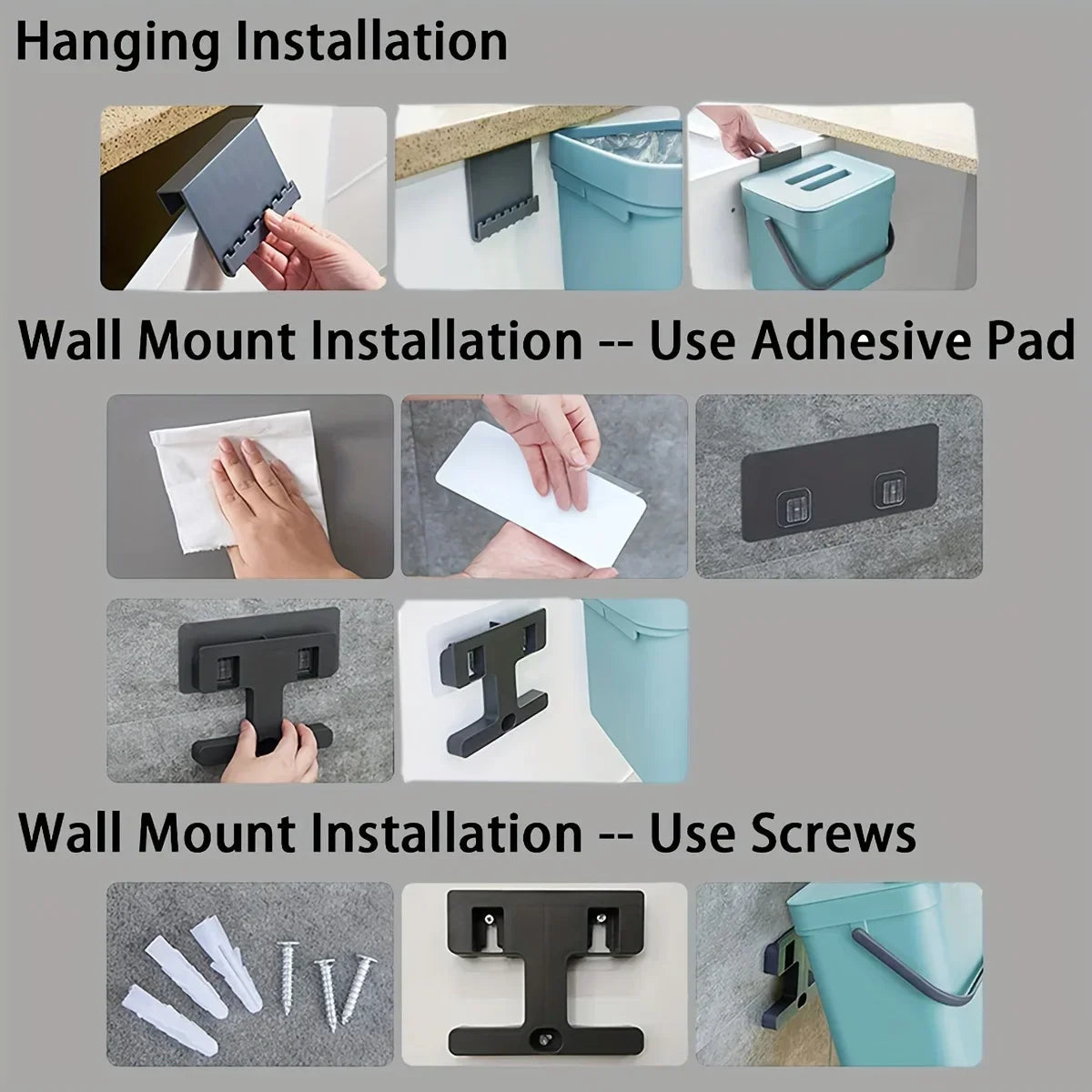 Hanging Installation

Wall Mount Installation -- Use Adhesive Pad

Wall Mount Installation -- Use Screws