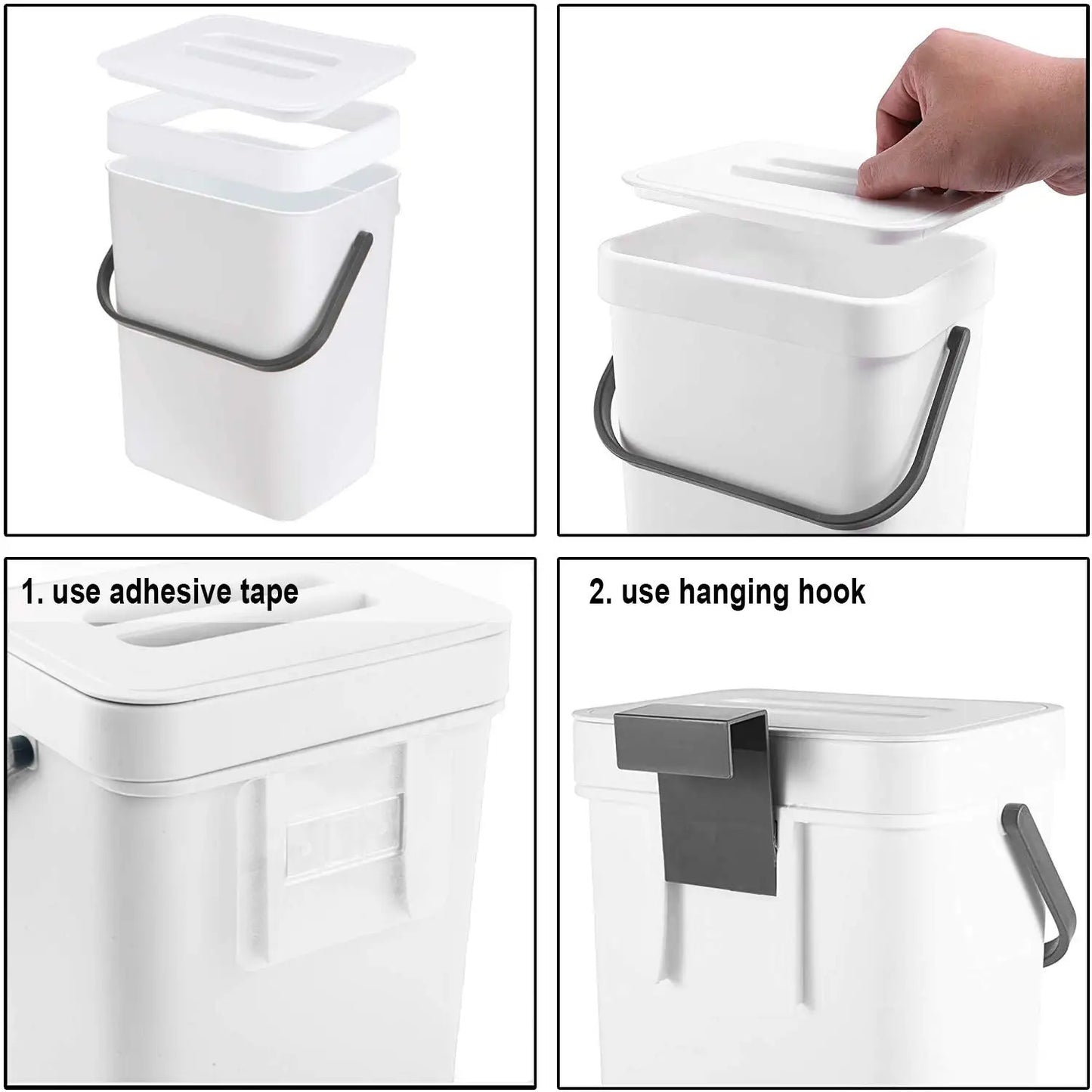 1. use adhesive tape

2. use hanging hook