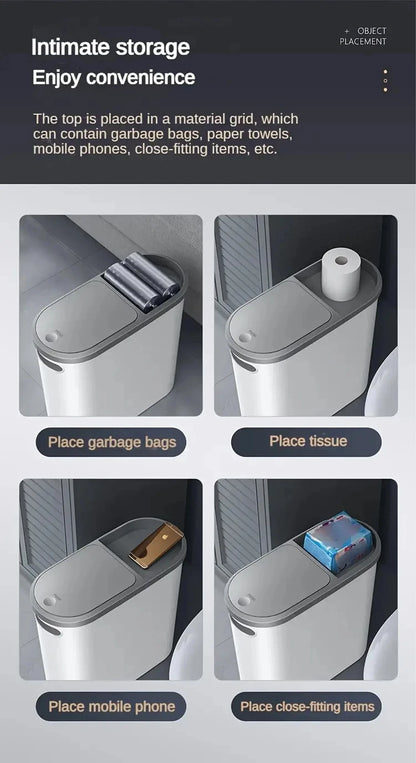 Intimate storage

Enjoy convenience

+ OBJECT PLACEMENT

The top is placed in a material grid, which can contain garbage bags, paper towels, mobile phones, close-fitting items, etc.

Place garbage bags

Place tissue

Place mobile phone

Place close-fitting items