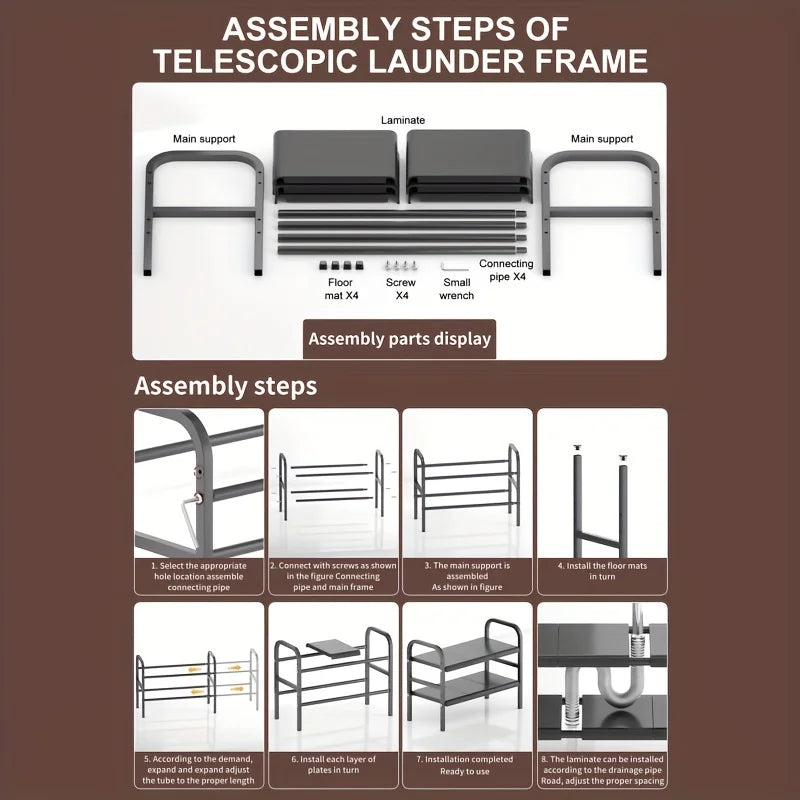 ASSEMBLY STEPS OF TELESCOPIC LAUNDER FRAME

Laminate

Main support

Main support

Floor mat X4

Screw X4

Small wrench

Connecting pipe X4

Assembly parts display

Assembly steps

1. Select the appropriate hole location assemble connecting pipe

2. Connect with screws as shown in the figure Connecting pipe and main frame

3. The main support is assembled As shown in figure

4. Install the floor mats in turn

5. According to the demand, expand and expand adjust the tube to the proper length

6. Install each layer of plates in turn

7. Installation completed Ready to use

8. The laminate can be installed according to the drainage pipe Road, adjust the proper spacing