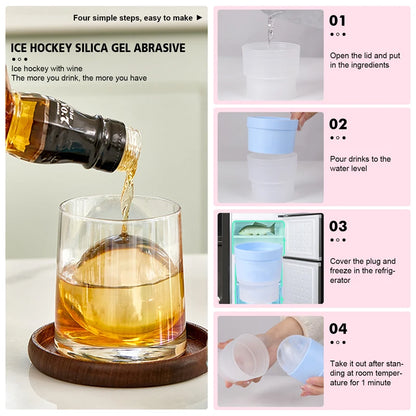 Four simple steps, easy to make ►

ICE HOCKEY SILICA GEL ABRASIVE

Ice hockey with wine
The more you drink, the more you have

01

Open the lid and put in the ingredients

02

Pour drinks to the water level

03

Cover the plug and freeze in the refrigerator

04

Take it out after standing at room temperature for 1 minute