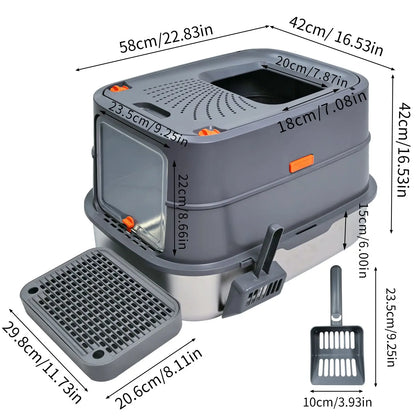 58cm/22.83in
42cm/ 16.53in
20cm/7.87in
18cm/7.08in
23.5cm/9.25in
42cm/16.53in
22cm/8.66in
15cm/6.00in
23.5cm/9.25in
29.8cm/11.73in
20.6cm/8.11in
10cm/3.93in