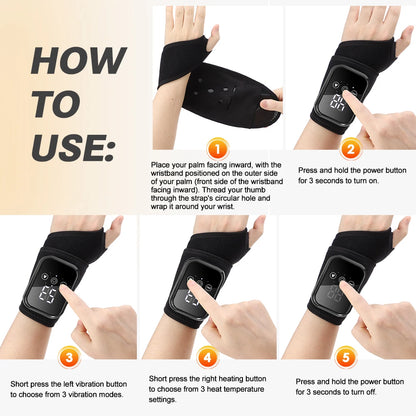 HOW TO USE:

1

Place your palm facing inward, with the wristband positioned on the outer side of your palm (front side of the wristband facing inward). Thread your thumb through the strap's circular hole and wrap it around your wrist.

2

Press and hold the power button for 3 seconds to turn on.

3

Short press the left vibration button to choose from 3 vibration modes.

4

Short press the right heating button to choose from 3 heat temperature settings.

5

Press and hold the power button for 3 seconds to turn off.