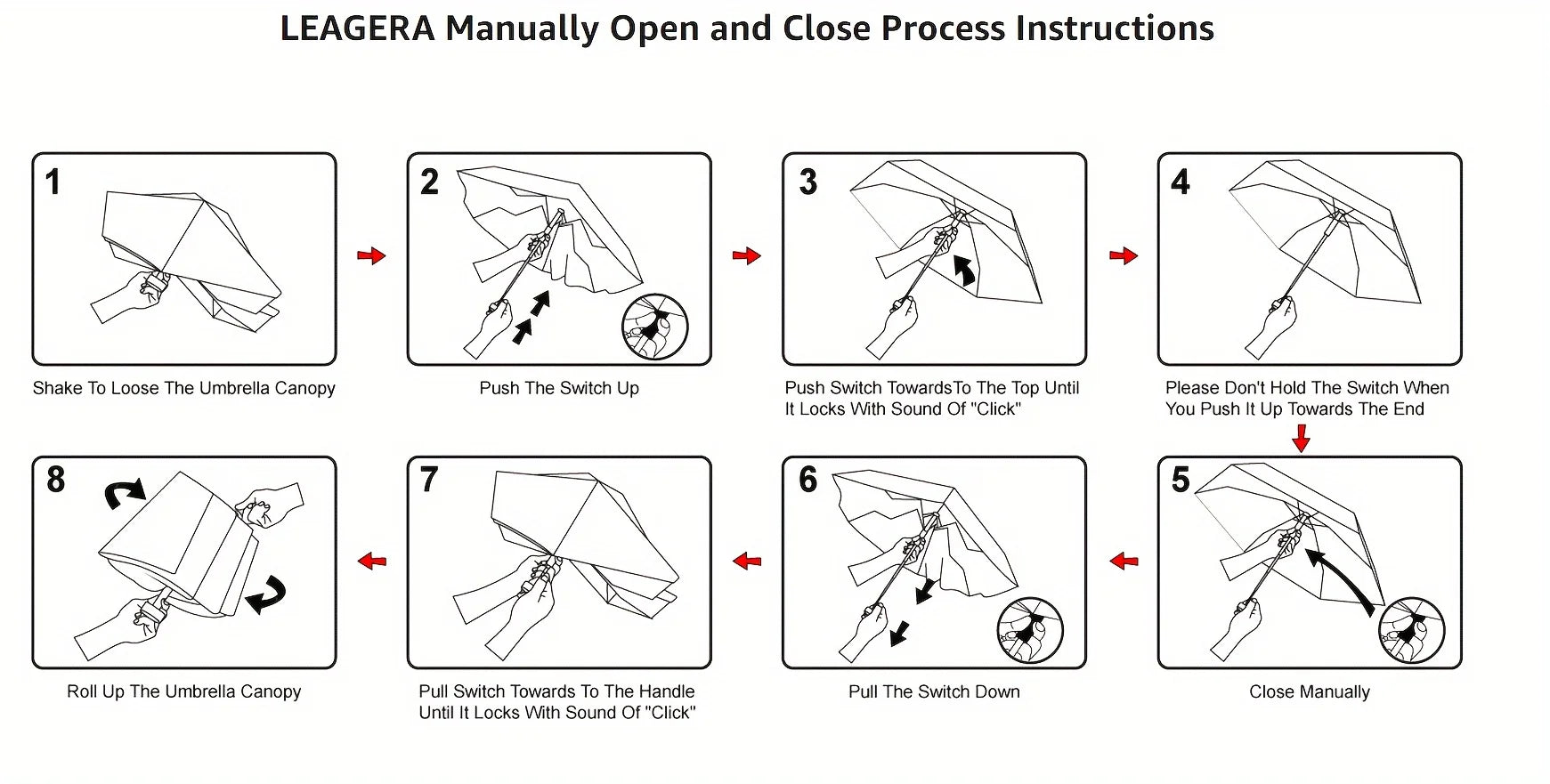 LEAGERA Manually Open and Close Process Instructions

1
Shake To Loose The Umbrella Canopy

2
Push The Switch Up

3
Push Switch TowardsTo The Top Until It Locks With Sound Of "Click"

4
Please Don't Hold The Switch When You Push It Up Towards The End

5
Close Manually

6
Pull The Switch Down

7
Pull Switch Towards To The Handle Until It Locks With Sound Of "Click"

8
Roll Up The Umbrella Canopy