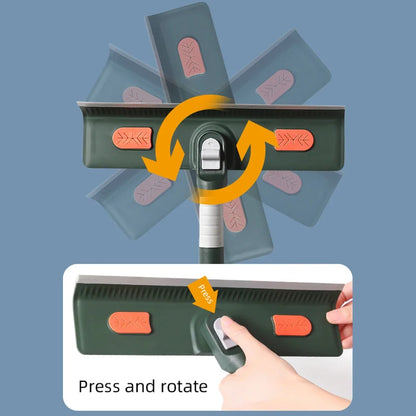 Press

Press and rotate