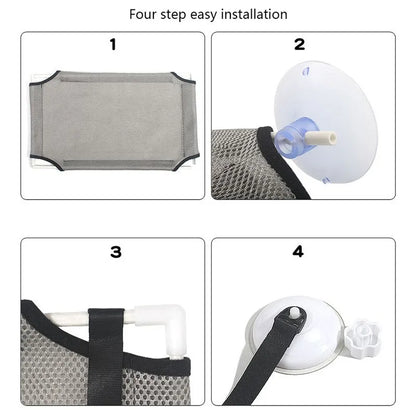 Four step easy installation

1

2

3

4