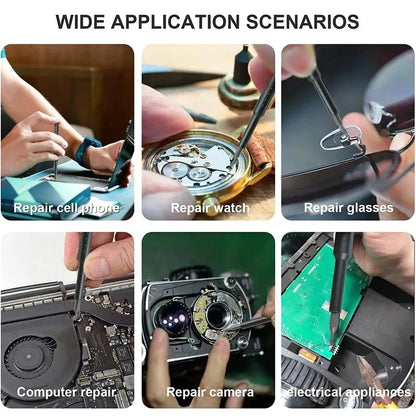 WIDE APPLICATION SCENARIOS

Repair cell phone

Repair watch

Repair glasses

Computer repair

Repair camera

electrical appliances