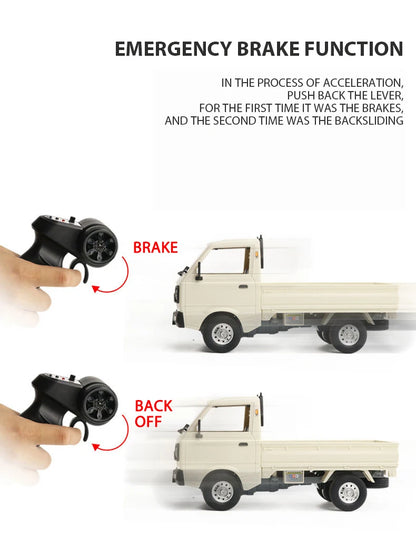 EMERGENCY BRAKE FUNCTION

IN THE PROCESS OF ACCELERATION, PUSH BACK THE LEVER, FOR THE FIRST TIME IT WAS THE BRAKES, AND THE SECOND TIME WAS THE BACKSLIDING

BRAKE

BACK OFF