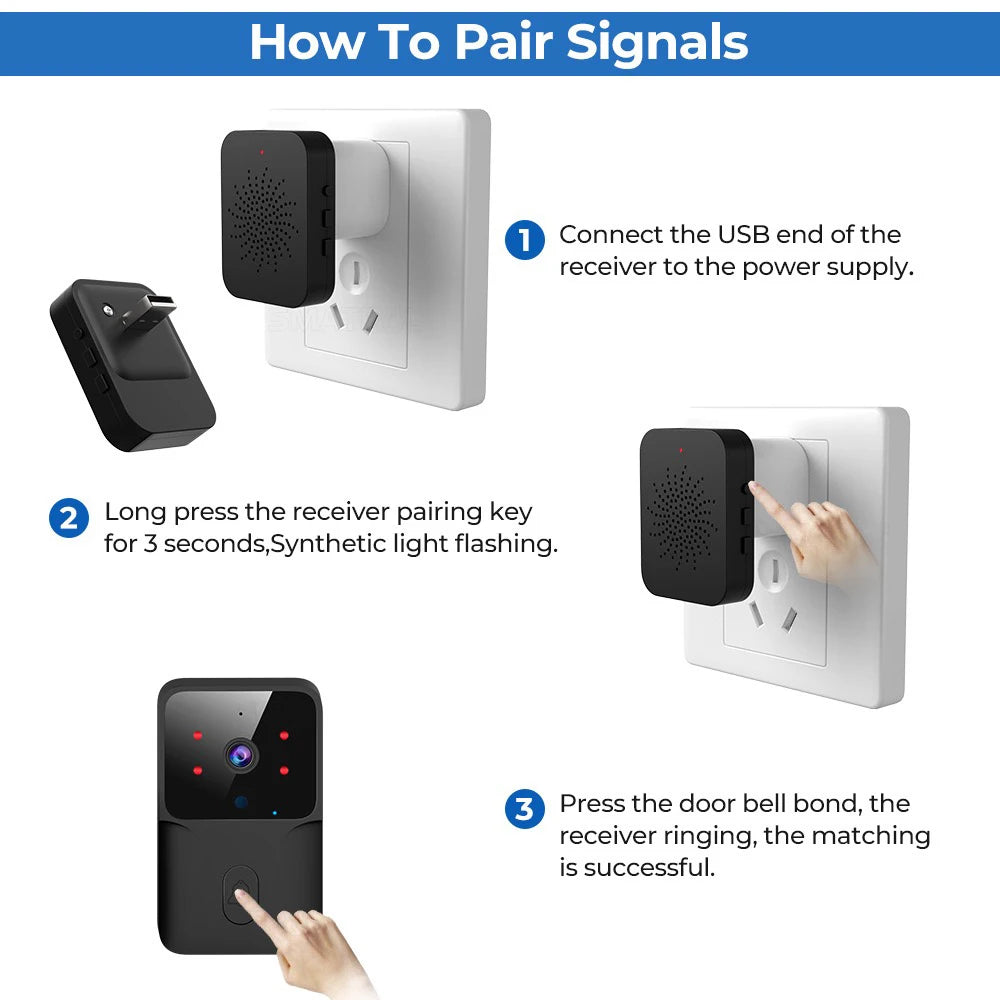 How To Pair Signals

1 Connect the USB end of the receiver to the power supply.

2 Long press the receiver pairing key for 3 seconds,Synthetic light flashing.

3 Press the door bell bond, the receiver ringing, the matching is successful.