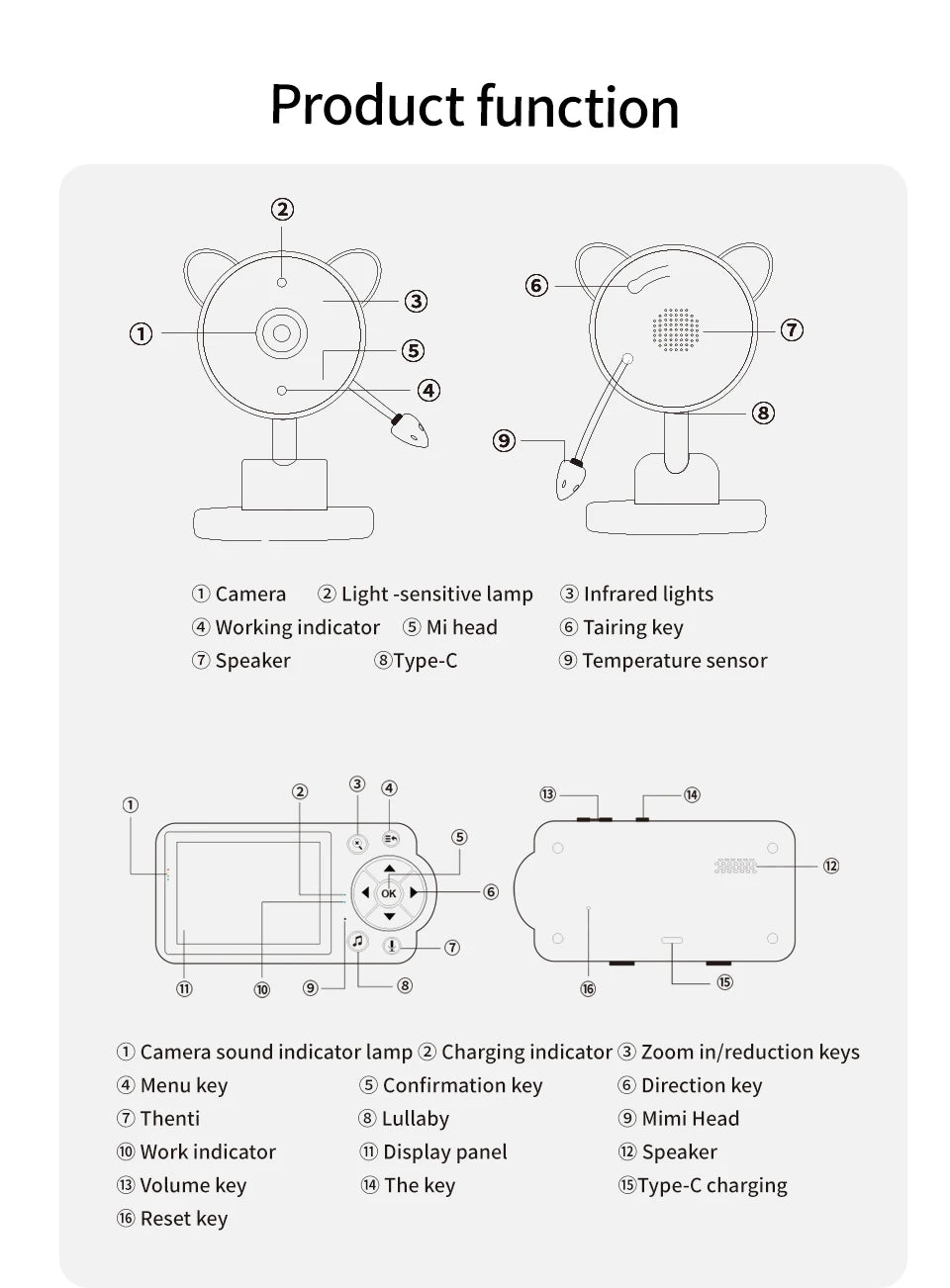 Product function

②
③
①
⑤
④
⑥
⑦
⑧
⑨

① Camera ② Light -sensitive lamp ③ Infrared lights
④ Working indicator ⑤ Mi head ⑥ Tairing key
⑦ Speaker ⑧Type-C ⑨ Temperature sensor

①
②
③
④
⑤
OK
⑥
⑦
⑧
⑨
⑩
⑪
⑬
⑭
⑫
⑮
⑯

① Camera sound indicator lamp ② Charging indicator ③ Zoom in/reduction keys
④ Menu key ⑤ Confirmation key ⑥ Direction key
⑦ Thenti ⑧ Lullaby ⑨ Mimi Head
⑩ Work indicator ⑪ Display panel ⑫ Speaker
⑬ Volume key ⑭ The key ⑮Type-C charging
⑯ Reset key