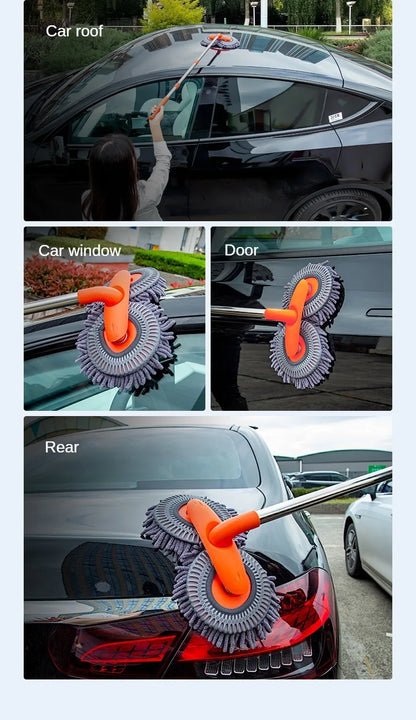 Car roof

Car window

Door

Rear