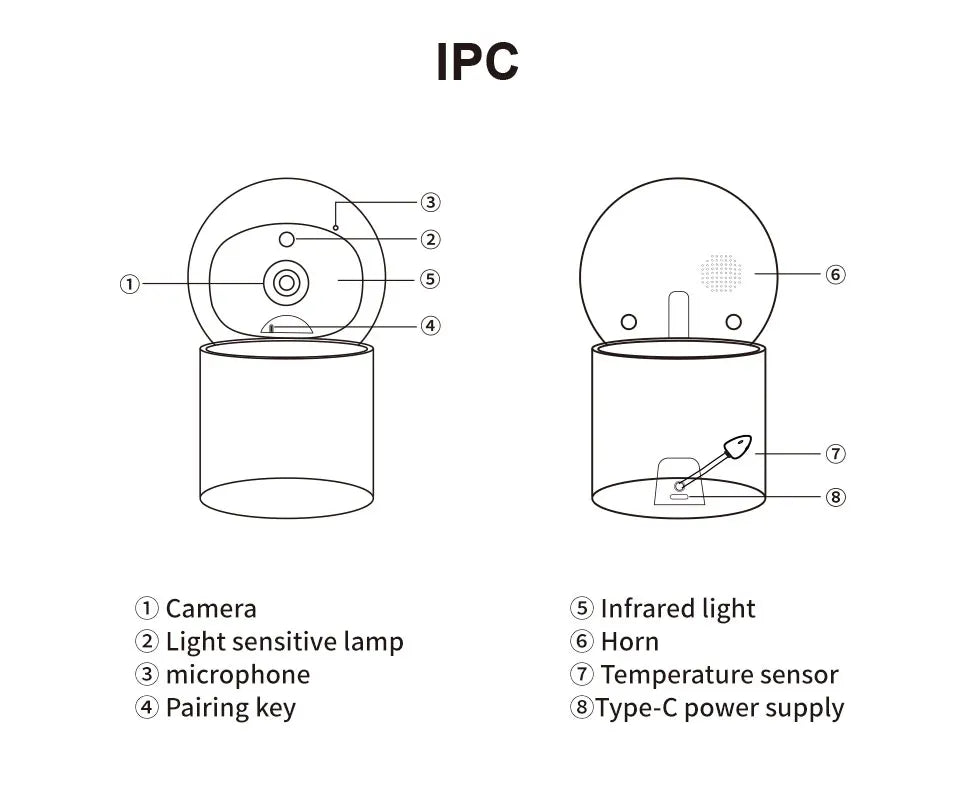 IPC

③
②
①
⑤
④

⑥
⑦
⑧

① Camera
② Light sensitive lamp
③ microphone
④ Pairing key

⑤ Infrared light
⑥ Horn
⑦ Temperature sensor
⑧Type-C power supply