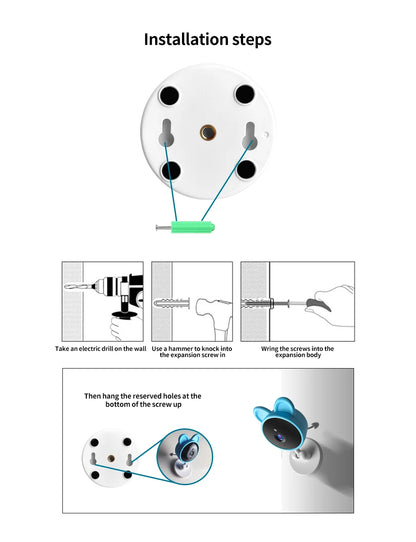 Installation steps

Take an electric drill on the wall

Use a hammer to knock into the expansion screw in

Wring the screws into the expansion body

Then hang the reserved holes at the bottom of the screw up