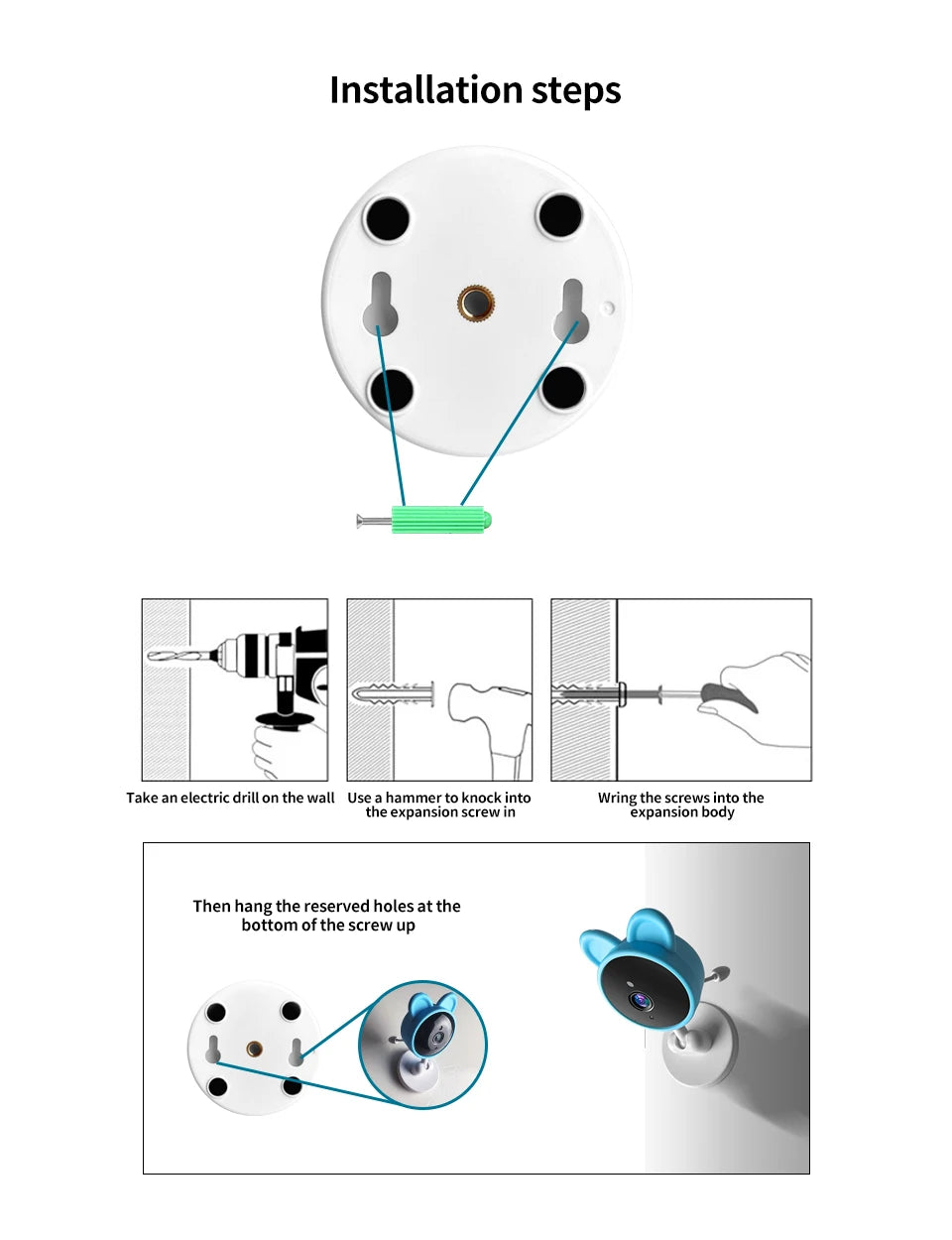 Installation steps

Take an electric drill on the wall

Use a hammer to knock into the expansion screw in

Wring the screws into the expansion body

Then hang the reserved holes at the bottom of the screw up