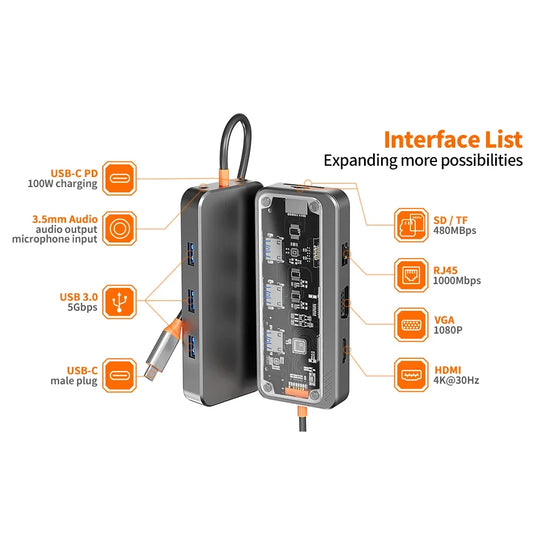 Interface List
Expanding more possibilities

USB-C PD
100W charging

3.5mm Audio
audio output
microphone input

USB 3.0
5Gbps

USB-C
male plug

SD / TF
480MBps

RJ45
1000Mbps

VGA
1080P

HDMI
4K@30Hz