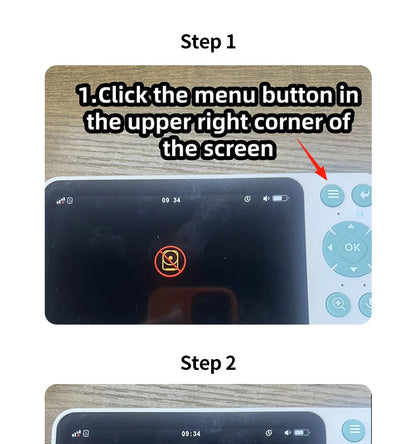 Step 1

1.Click the menu button in the upper right corner of the screen

09 34

OK

Step 2

09:34