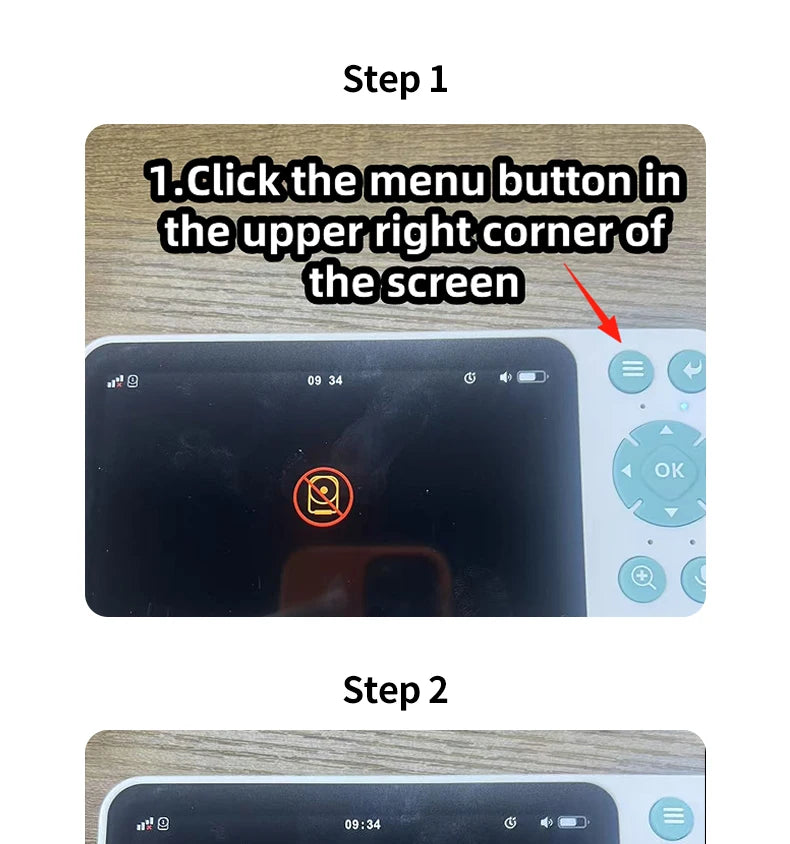 Step 1

1.Click the menu button in the upper right corner of the screen

09 34

OK

Step 2

09:34