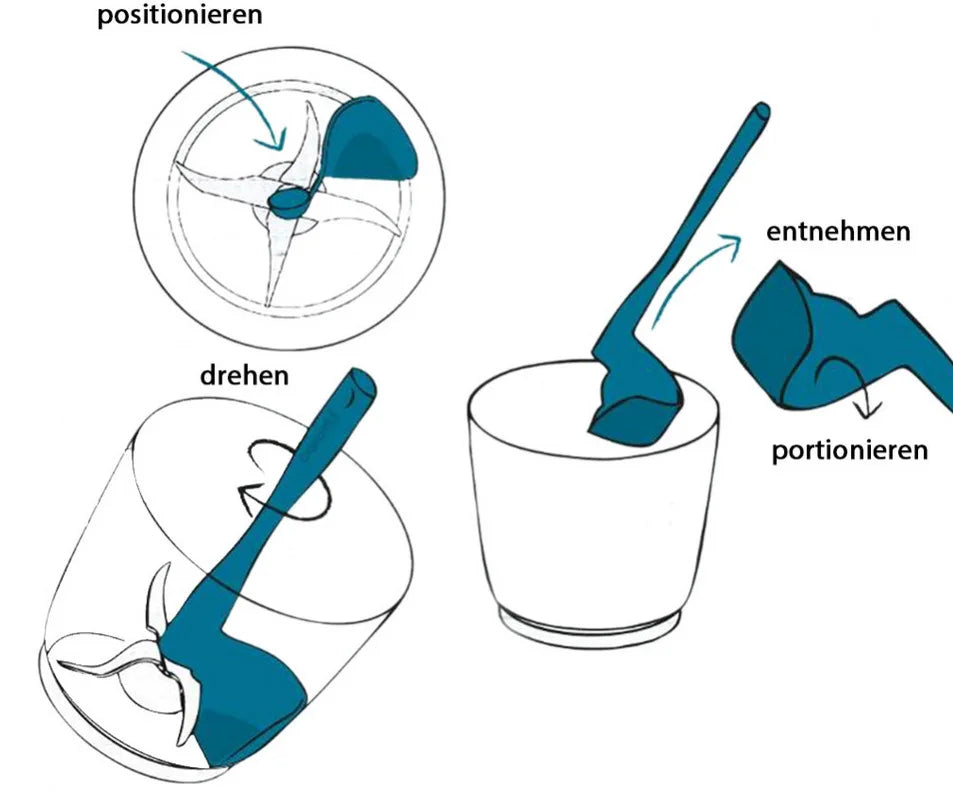 positionieren

drehen

entnehmen

portionieren