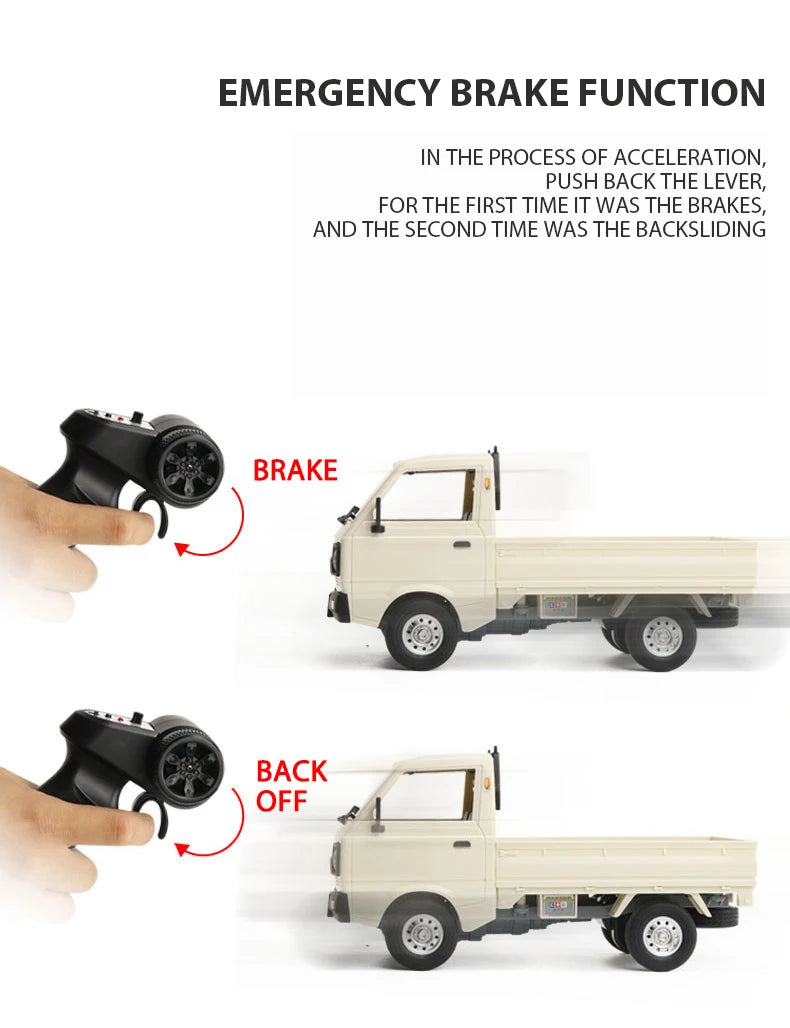 EMERGENCY BRAKE FUNCTION

IN THE PROCESS OF ACCELERATION, PUSH BACK THE LEVER, FOR THE FIRST TIME IT WAS THE BRAKES, AND THE SECOND TIME WAS THE BACKSLIDING

BRAKE

BACK OFF