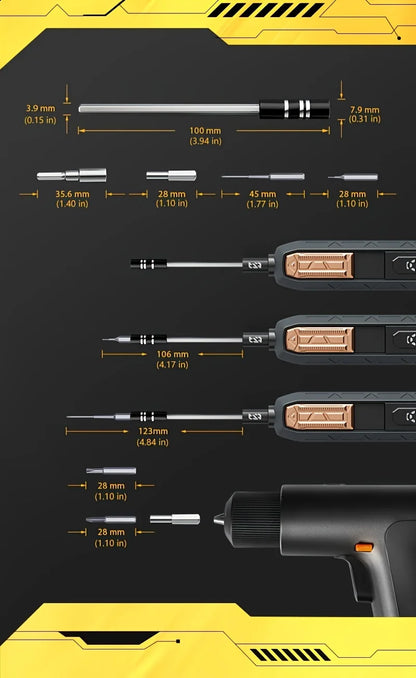 3.9 mm
(0.15 in)

7.9 mm
(0.31 in)

100 mm
(3.94 in)

35.6 mm
(1.40 in)

28 mm
(1.10 in)

45 mm
(1.77 in)

28 mm
(1.10 in)

106 mm
(4.17 in)

123mm
(4.84 in)

28 mm
(1.10 in)

28 mm
(1.10 in)